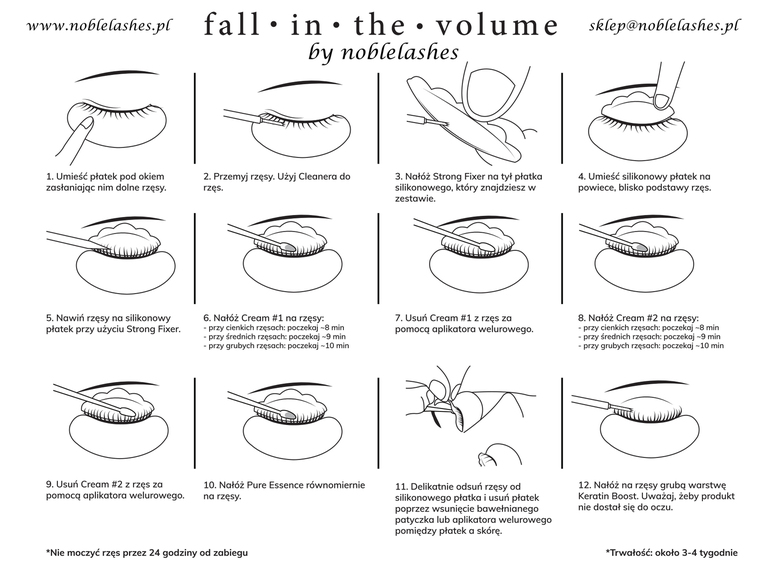 www.noblelashes.pl

fall • in • the • volume
by noblelashes

sklep@noblelashes.pl

1. Umieść płatek pod okiem zasłaniając nim dolne rzęsy.

2. Przemyj rzęsy. Użyj Cleanera do rzęs.

3. Nałóż Strong Fixer na tył płatka silikonowego, który znajdziesz w zestawie.

4. Umieść silikonowy płatek na powiece, blisko podstawy rzęs.

5. Nawiń rzęsy na silikonowy płatek przy użyciu Strong Fixer.

6. Nałóż Cream #1 na rzęsy:
- przy cienkich rzęsach: poczekaj ~8 min
- przy średnich rzęsach: poczekaj ~9 min
- przy grubych rzęsach: poczekaj ~10 min

7. Usuń Cream #1 z rzęs za pomocą aplikatora welurowego.

8. Nałóż Cream #2 na rzęsy:
- przy cienkich rzęsach: poczekaj ~8 min
- przy średnich rzęsach: poczekaj ~9 min
- przy grubych rzęsach: poczekaj ~10 min

9. Usuń Cream #2 z rzęs za pomocą aplikatora welurowego.

10. Nałóż Pure Essence równomiernie na rzęsy.

11. Delikatnie odsuń rzęsy od silikonowego płatka i usuń płatek poprzez wsunięcie bawełnianego patyczka lub aplikatora welurowego pomiędzy płatek a skórę.

12. Nałóż na rzęsy grubą warstwę Keratin Boost. Uważaj, żeby produkt nie dostał się do oczu.

*Nie moczyć rzęs przez 24 godziny od zabiegu

*Trwałość: około 3-4 tygodnie